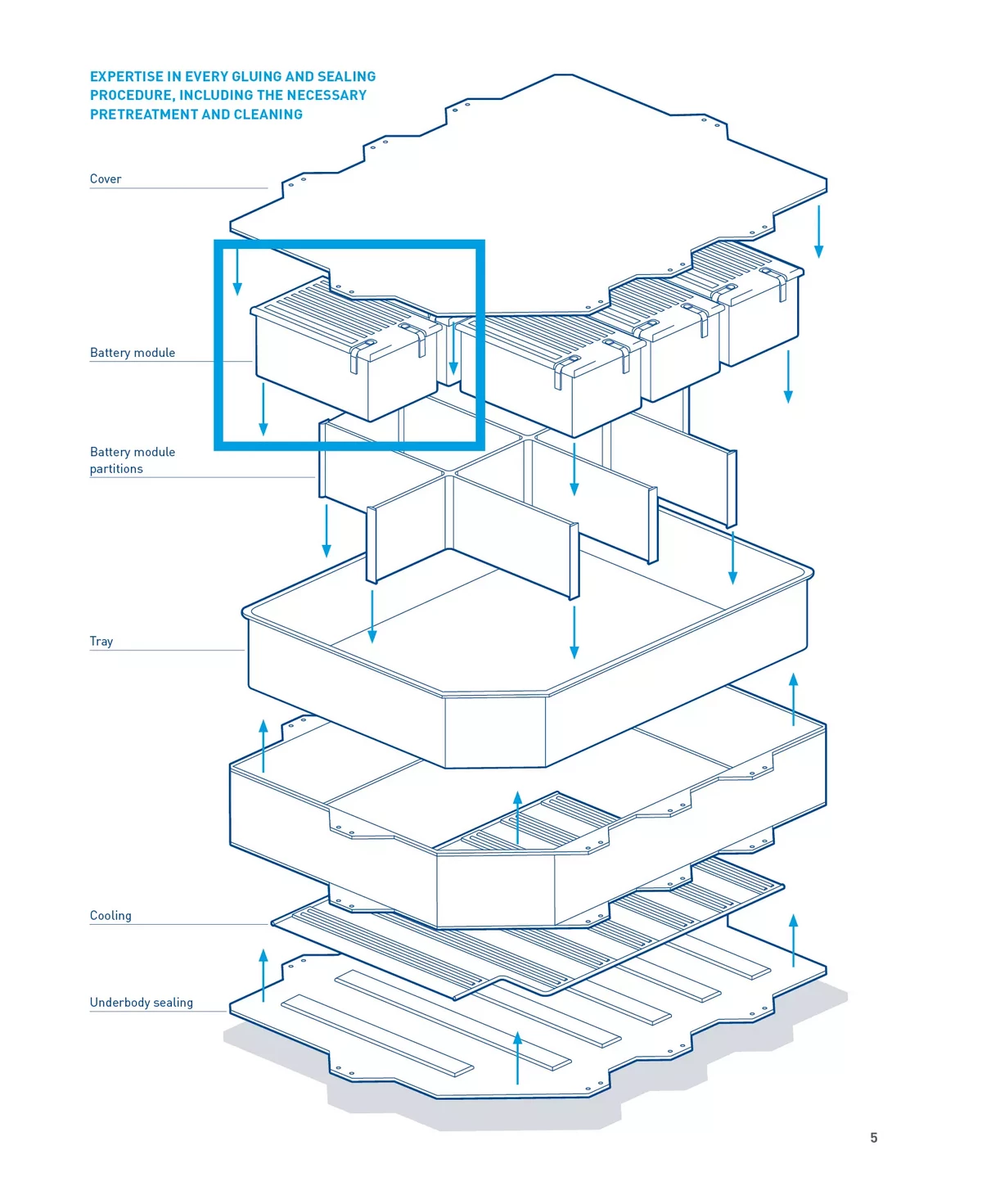 EXPERTISE IN EVERY GLUING AND SEALING PROCEDURE, INCLUDING THE NECESSARY PRETREATMENT AND CLEANING

Cover

Battery module

Battery module partitions

Tray

Cooling

Underbody sealing

5