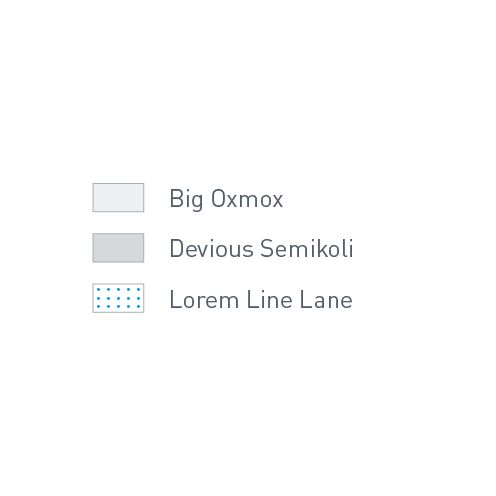 Big Oxmox
Devious Semikoli
Lorem Line Lane